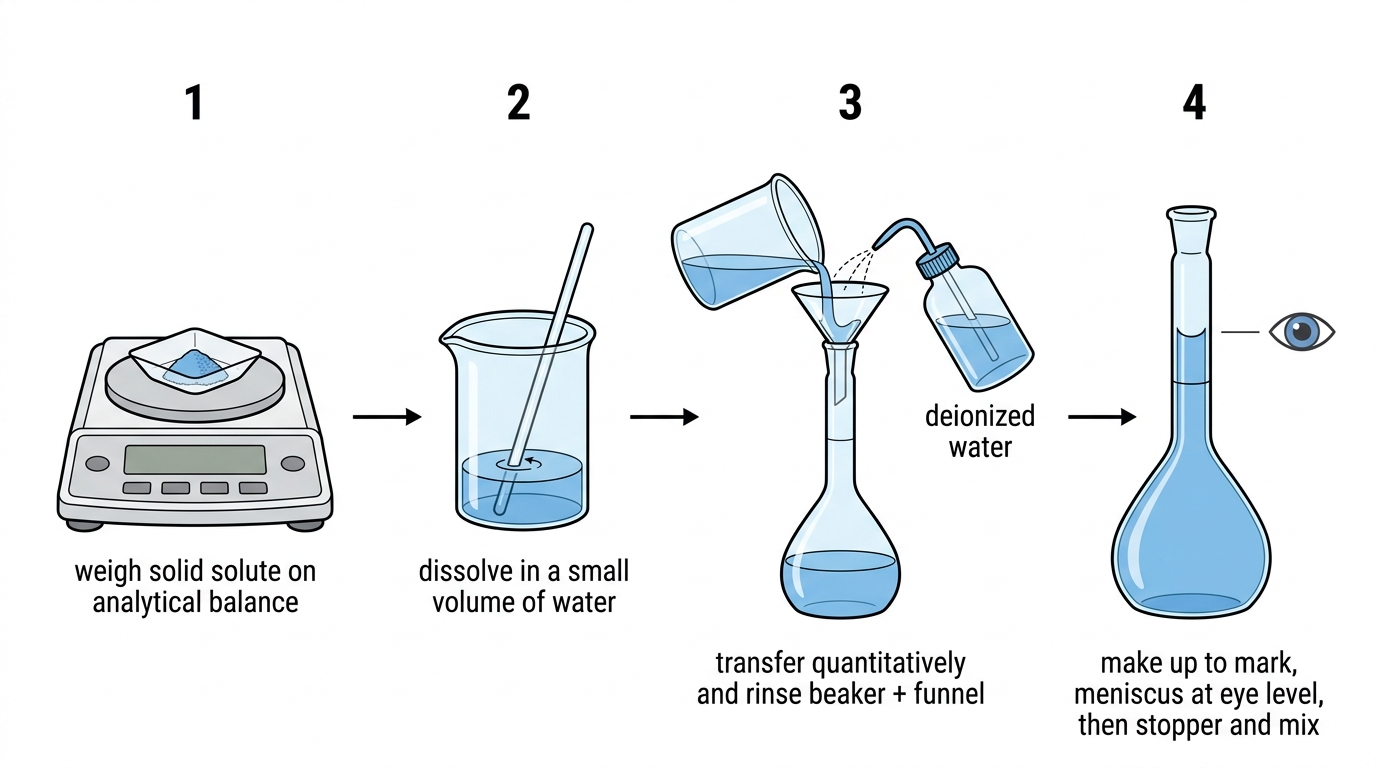 1

weigh solid solute on analytical balance

2

dissolve in a small volume of water

3

deionized water

transfer quantitatively and rinse beaker + funnel

4

make up to mark, meniscus at eye level, then stopper and mix